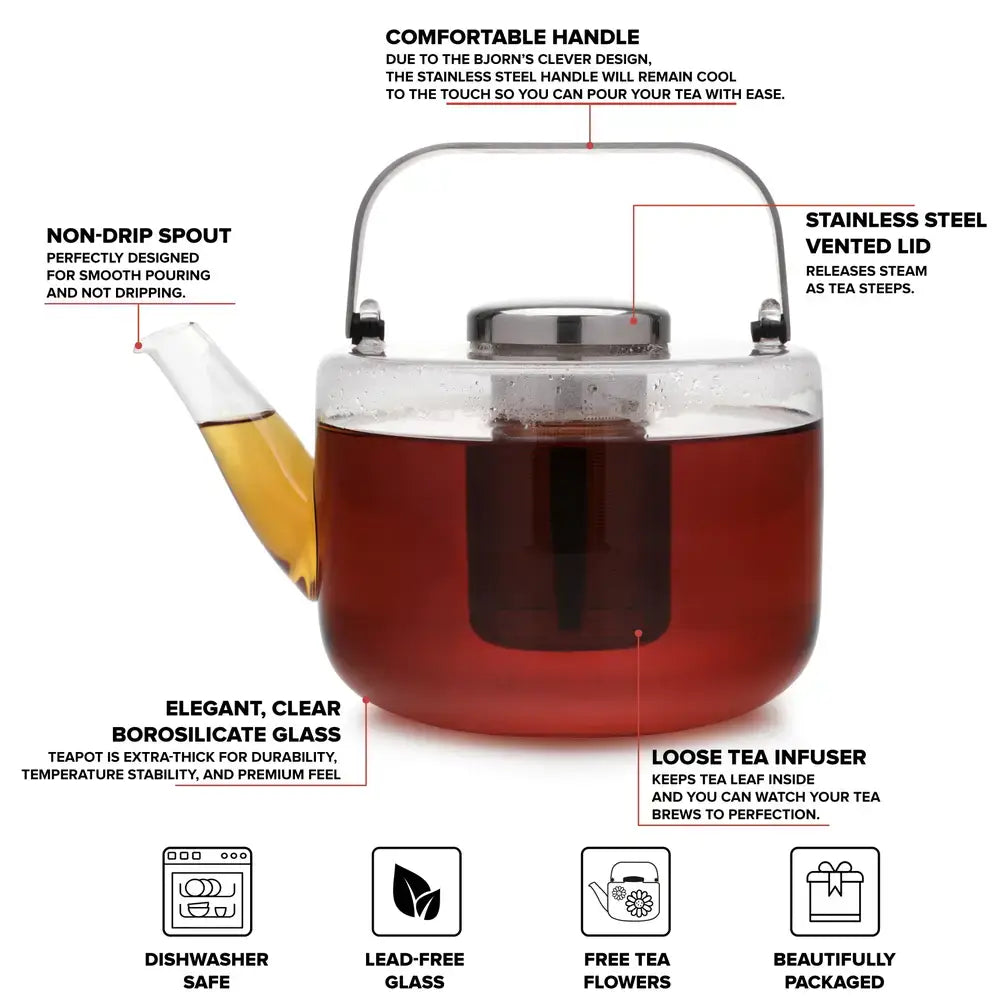 COMFORTABLE HANDLE
DUE TO THE BJORN'S CLEVER DESIGN, THE STAINLESS STEEL HANDLE WILL REMAIN COOL TO THE TOUCH SO YOU CAN POUR YOUR TEA WITH EASE.

NON-DRIP SPOUT
PERFECTLY DESIGNED FOR SMOOTH POURING AND NOT DRIPPING.

STAINLESS STEEL VENTED LID
RELEASES STEAM AS TEA STEEPS.

ELEGANT, CLEAR BOROSILICATE GLASS
TEAPOT IS EXTRA-THICK FOR DURABILITY, TEMPERATURE STABILITY, AND PREMIUM FEEL

LOOSE TEA INFUSER
KEEPS TEA LEAF INSIDE AND YOU CAN WATCH YOUR TEA BREWS TO PERFECTION.

DISHWASHER SAFE

LEAD-FREE GLASS

FREE TEA FLOWERS

BEAUTIFULLY PACKAGED